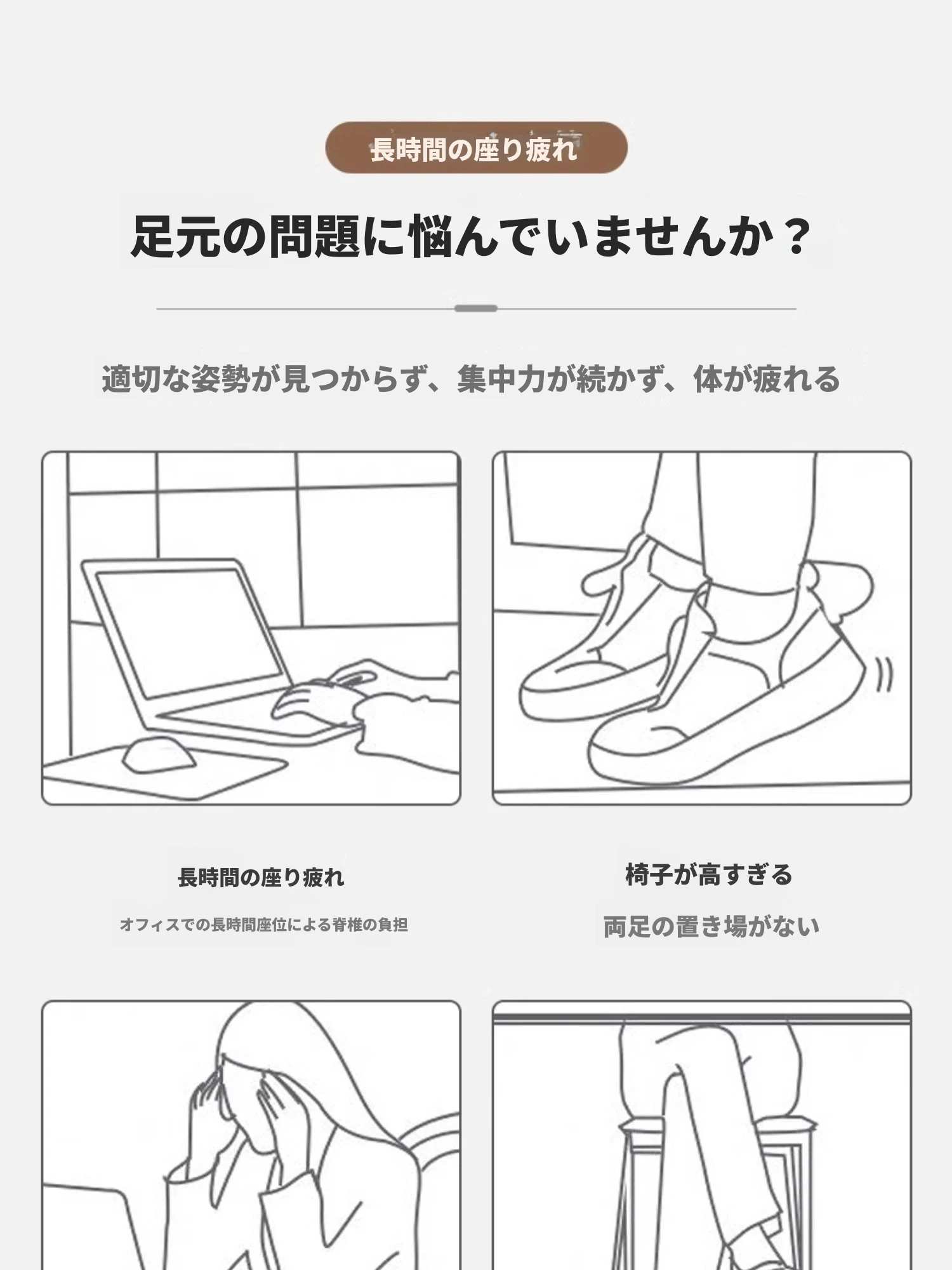 長時間の座り疲れ

足元の問題に悩んでいませんか？

適切な姿勢が見つからず、集中力が続かず、体が疲れる

長時間の座り疲れ

オフィスでの長時間座位による脊椎の負担

椅子が高すぎる

両足の置き場がない